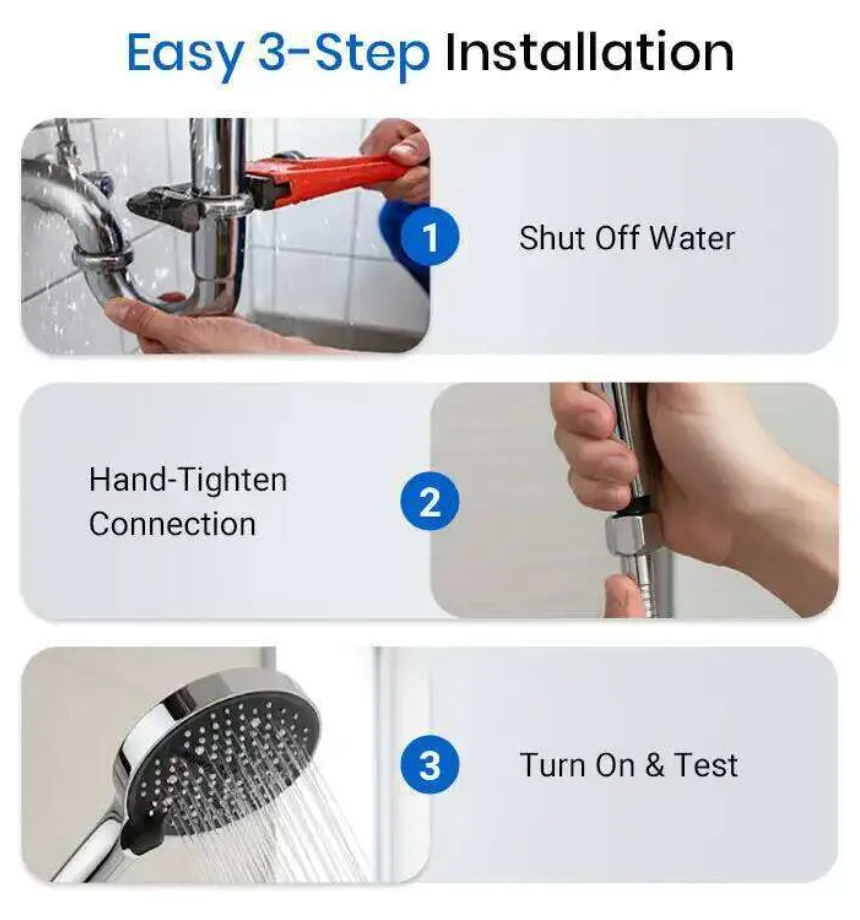 Easy 3-Step Installation

1 Shut Off Water

Hand-Tighten Connection 2

3 Turn On & Test